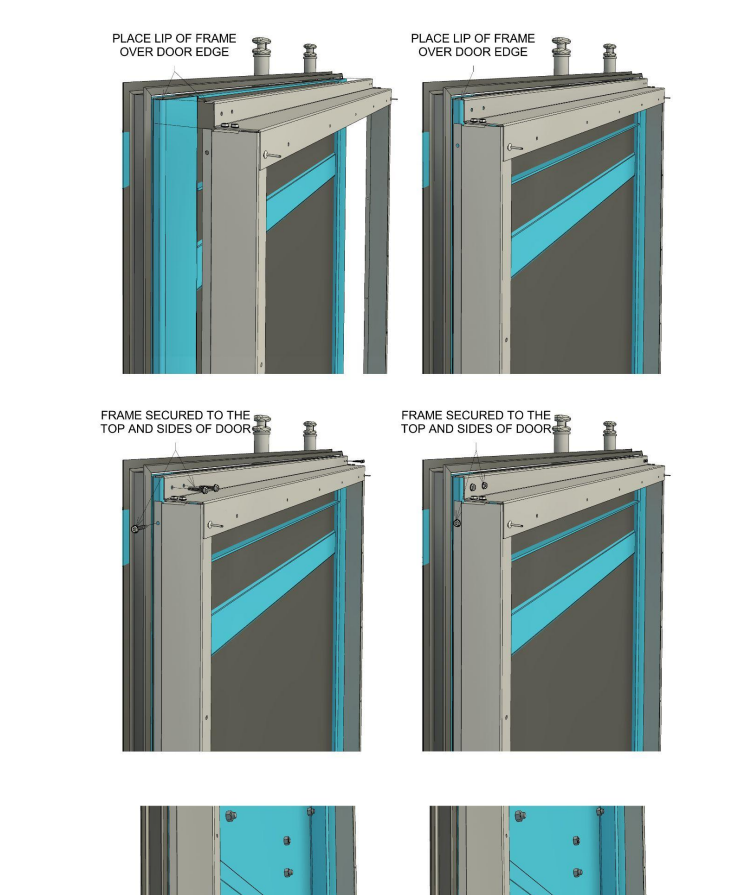 PLACE LIP OF FRAME OVER DOOR EDGE

PLACE LIP OF FRAME OVER DOOR EDGE

FRAME SECURED TO THE TOP AND SIDES OF DOOR

FRAME SECURED TO THE TOP AND SIDES OF DOOR